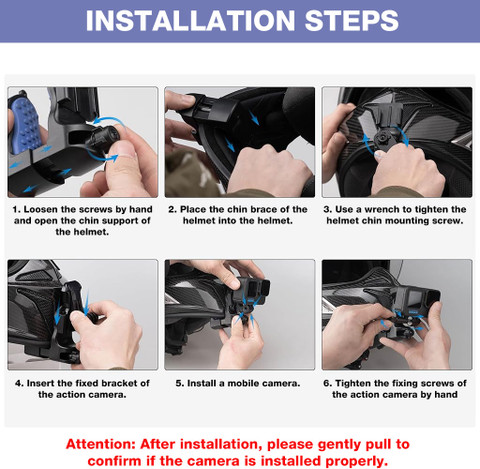 INSTALLATION STEPS

1. Loosen the screws by hand and open the chin support of the helmet.

2. Place the chin brace of the helmet into the helmet.

3. Use a wrench to tighten the helmet chin mounting screw.

4. Insert the fixed bracket of the action camera.

5. Install a mobile camera.

6. Tighten the fixing screws of the action camera by hand

Attention: After installation, please gently pull to confirm if the camera is installed properly.