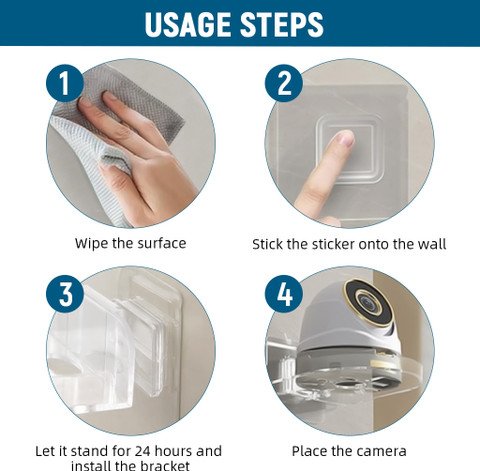 USAGE STEPS

1

Wipe the surface

2

Stick the sticker onto the wall

3

Let it stand for 24 hours and install the bracket

4

Place the camera