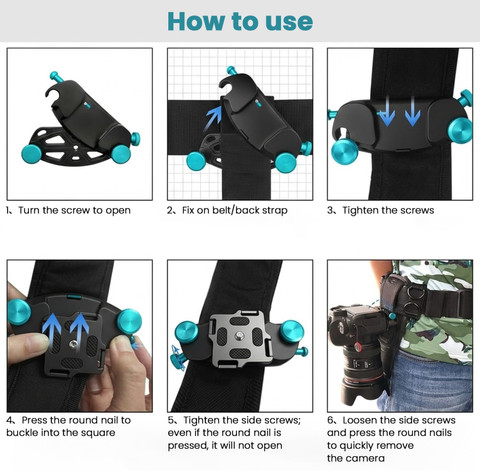 How to use

1、Turn the screw to open

2、Fix on belt/back strap

3、Tighten the screws

4、Press the round nail to buckle into the square

5、Tighten the side screws; even if the round nail is pressed, it will not open

6、Loosen the side screws and press the round nails to quickly remove the camera