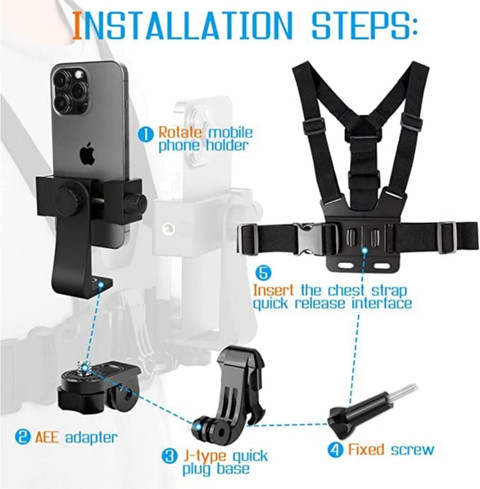 INSTALLATION STEPS:

1 Rotate mobile phone holder

5 Insert the chest strap quick release interface

2 AEE adapter

3 J-type quick plug base

4 Fixed screw