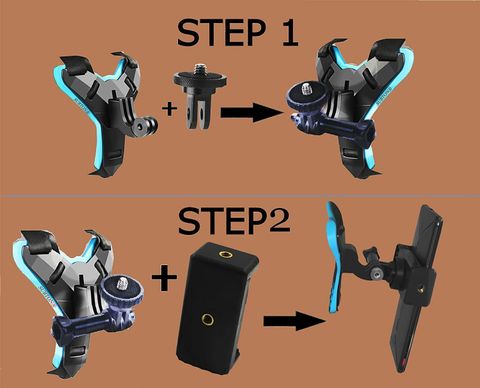 STEP 1

+

STEP2

+