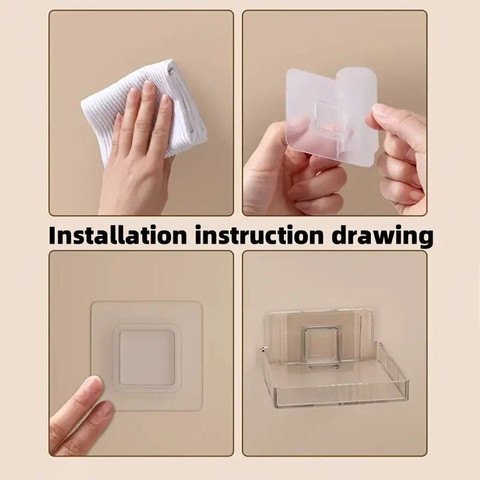 Installation instruction drawing