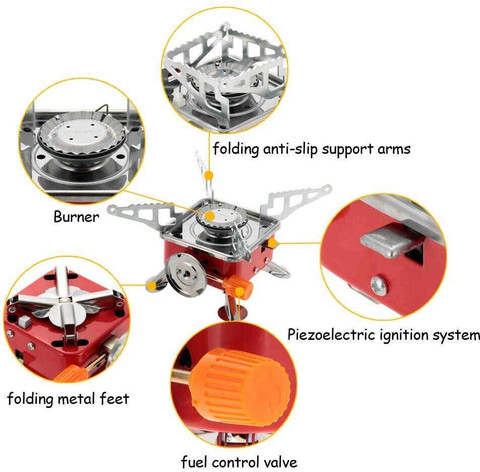 folding anti-slip support arms

Burner

Piezoelectric ignition system

folding metal feet

fuel control valve