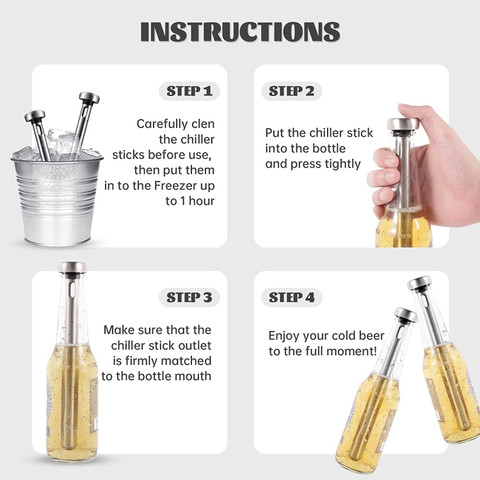 INSTRUCTIONS

STEP 1

Carefully clen the chiller sticks before use, then put them in to the Freezer up to 1 hour

STEP 2

Put the chiller stick into the bottle and press tightly

STEP 3

Make sure that the chiller stick outlet is firmly matched to the bottle mouth

STEP 4

Enjoy your cold beer to the full moment!