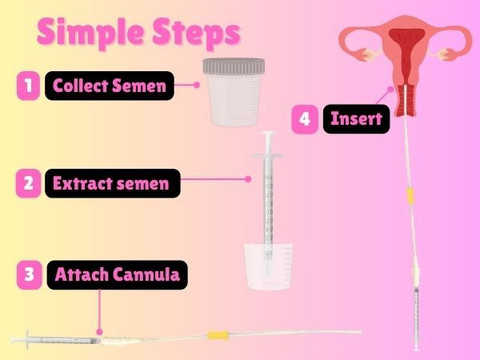 Simple Steps

1 Collect Semen

2 Extract semen

3 Attach Cannula

4 Insert