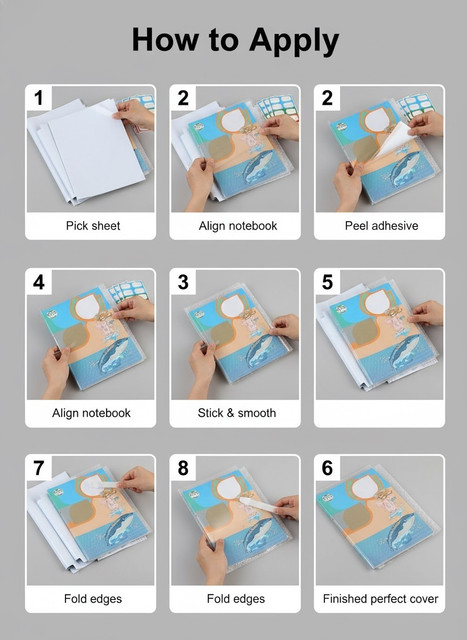 How to Apply

1

Pick sheet

2

Align notebook

2

Peel adhesive

4

Align notebook

3

Stick & smooth

5

7

Fold edges

8

Fold edges

6

Finished perfect cover