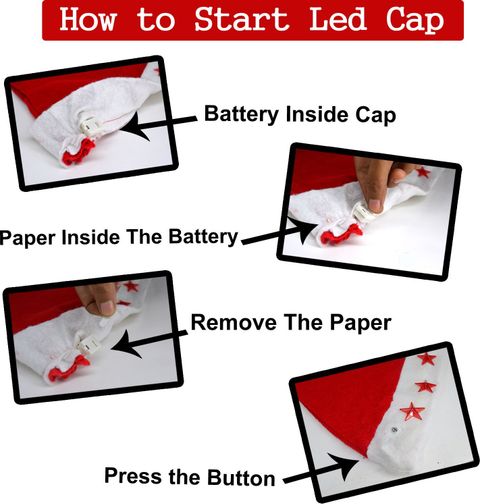 How to Start Led Cap

Battery Inside Cap

Paper Inside The Battery

Remove The Paper

Press the Button