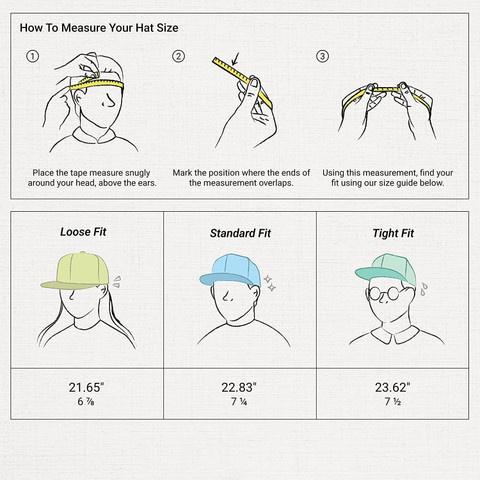 How To Measure Your Hat Size

①

Place the tape measure snugly around your head, above the ears.

②

Mark the position where the ends of the measurement overlaps.

③

Using this measurement, find your fit using our size guide below.

| Loose Fit | Standard Fit | Tight Fit |
|---|---|---|
| 21.65" 6 ⅞ | 22.83" 7 ¼ | 23.62" 7 ½ |