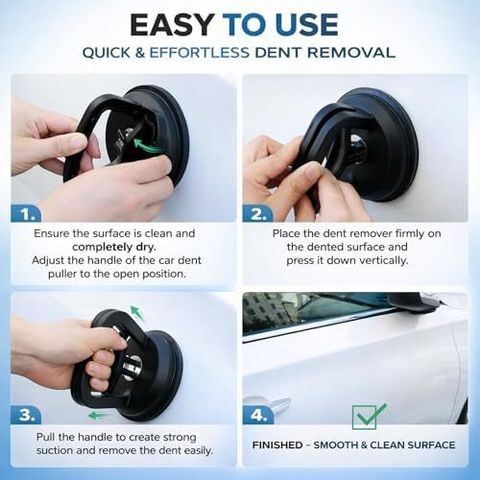 EASY TO USE
QUICK & EFFORTLESS DENT REMOVAL

1.
Ensure the surface is clean and completely dry.
Adjust the handle of the car dent puller to the open position.

2.
Place the dent remover firmly on the dented surface and press it down vertically.

3.
Pull the handle to create strong suction and remove the dent easily.

4.
FINISHED – SMOOTH & CLEAN SURFACE