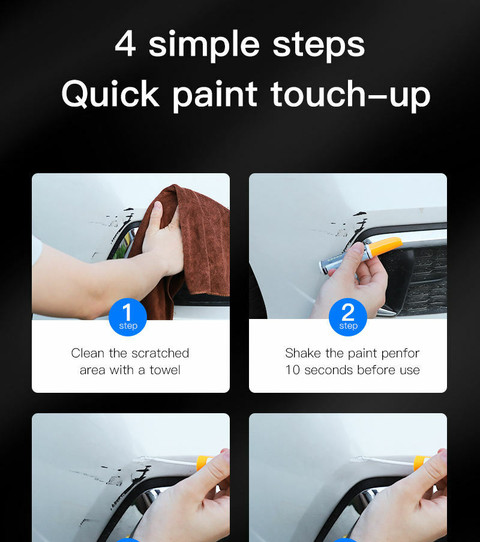 4 simple steps
Quick paint touch-up

1
step
Clean the scratched area with a towel

2
step
Shake the paint penfor 10 seconds before use