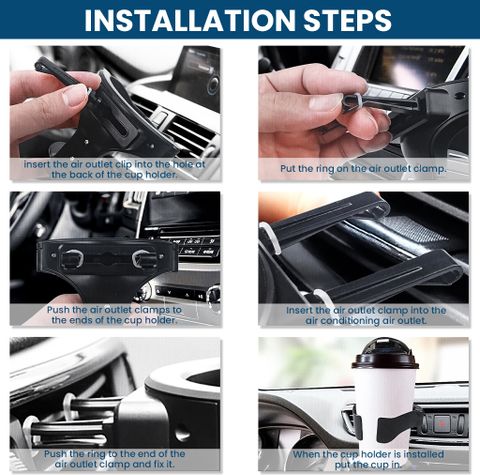 INSTALLATION STEPS

insert the air outlet clip into the hole at the back of the cup holder.

Put the ring on the air outlet clamp.

Push the air outlet clamps to the ends of the cup holder.

Insert the air outlet clamp into the air conditioning air outlet.

Push the ring to the end of the air outlet clamp and fix it.

When the cup holder is installed put the cup in.