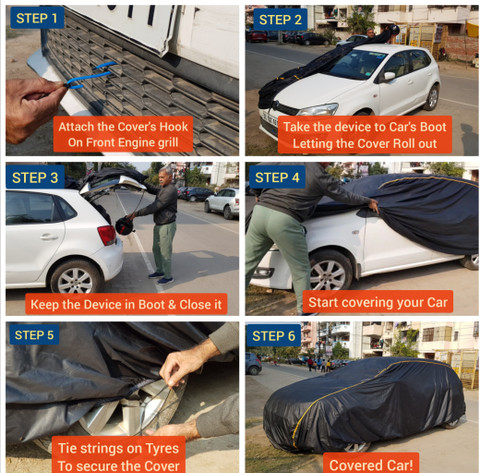 STEP 1

Attach the Cover's Hook On Front Engine grill

STEP 2

Take the device to Car's Boot Letting the Cover Roll out

STEP 3

Keep the Device in Boot & Close it

STEP 4

Start covering your Car

STEP 5

Tie strings on Tyres To secure the Cover

STEP 6

Covered Car!