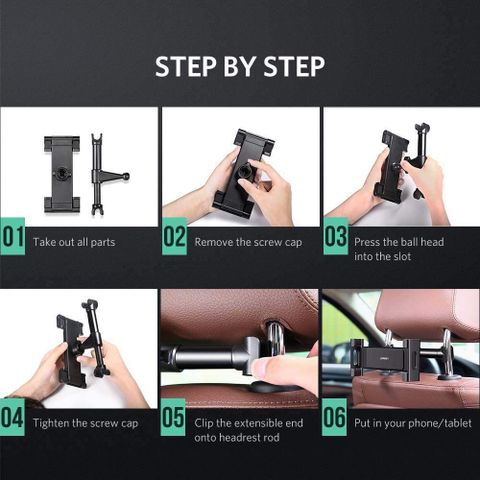 STEP BY STEP

01 Take out all parts

02 Remove the screw cap

03 Press the ball head into the slot

04 Tighten the screw cap

05 Clip the extensible end onto headrest rod

06 Put in your phone/tablet