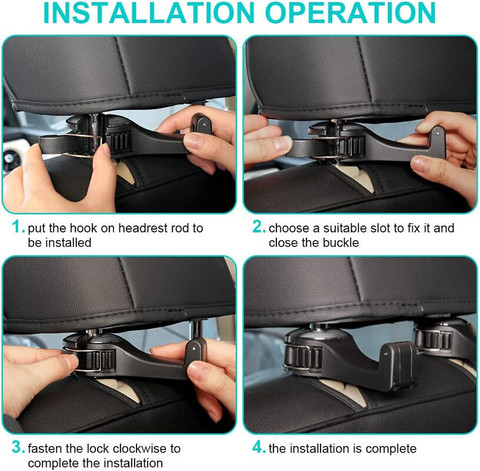 INSTALLATION OPERATION

1. put the hook on headrest rod to be installed

2. choose a suitable slot to fix it and close the buckle

3. fasten the lock clockwise to complete the installation

4. the installation is complete