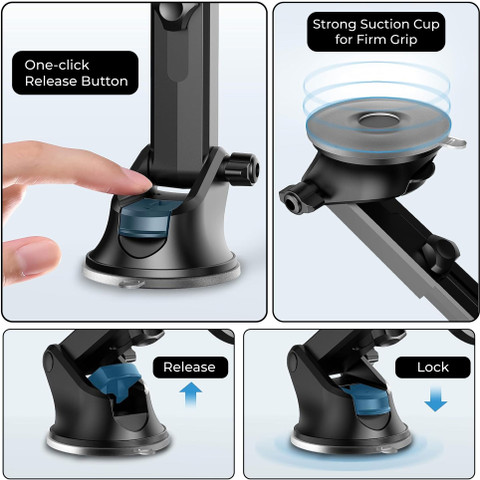 One-click Release Button

Strong Suction Cup for Firm Grip

Release

Lock