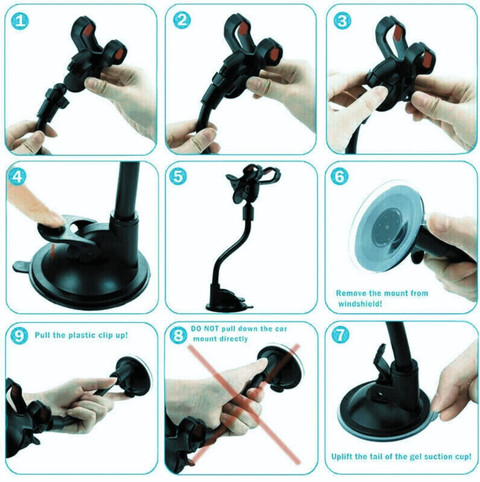 1

2

3

4

5

6

Remove the mount from windshield!

9 Pull the plastic clip up!

8 DO NOT pull down the car mount directly

7

Uplift the tail of the gel suction cup!