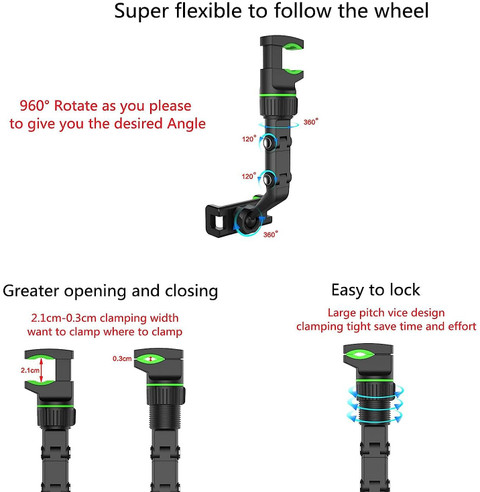 Super flexible to follow the wheel

960° Rotate as you please to give you the desired Angle

360°

120°

120°

360°

Greater opening and closing

2.1cm-0.3cm clamping width want to clamp where to clamp

2.1cm

0.3cm

Easy to lock

Large pitch vice design clamping tight save time and effort