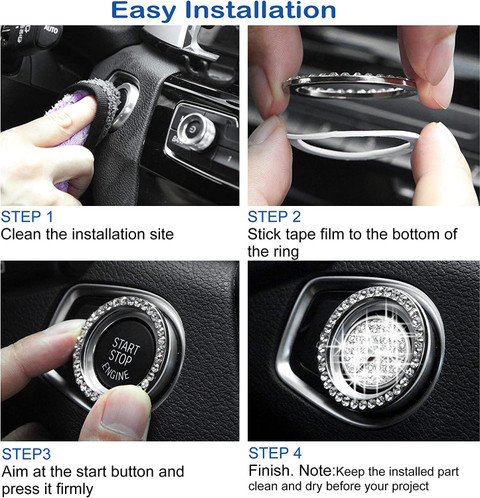 Easy Installation

AUTO

STEP 1
Clean the installation site

STEP 2
Stick tape film to the bottom of the ring

START STOP ENGINE

STEP3
Aim at the start button and press it firmly

STEP 4
Finish. Note:Keep the installed part clean and dry before your project