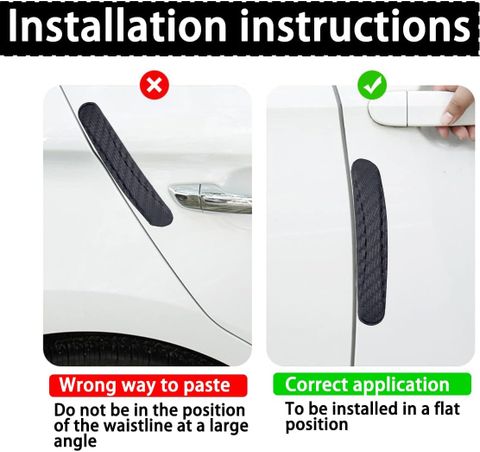 Installation instructions

Wrong way to paste

Do not be in the position of the waistline at a large angle

Correct application

To be installed in a flat position