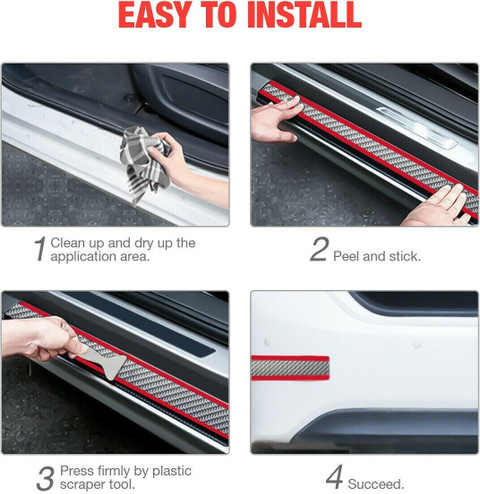 EASY TO INSTALL

1 Clean up and dry up the application area.

2 Peel and stick.

3 Press firmly by plastic scraper tool.

4 Succeed.