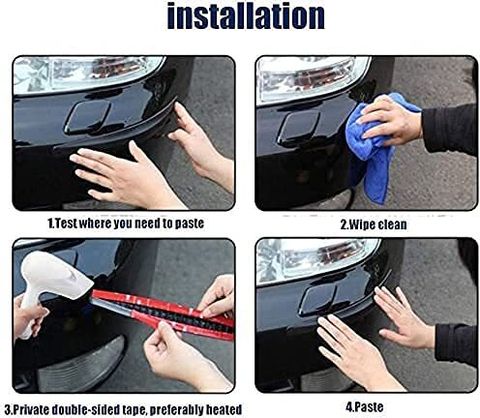 installation

1.Test where you need to paste

2.Wipe clean

3.Private double-sided tape, preferably heated

4.Paste