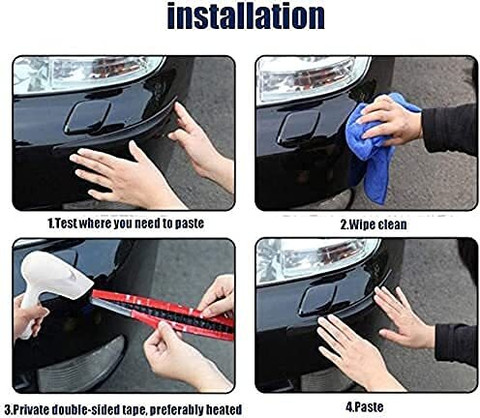 installation

1.Test where you need to paste

2.Wipe clean

3.Private double-sided tape, preferably heated

4.Paste