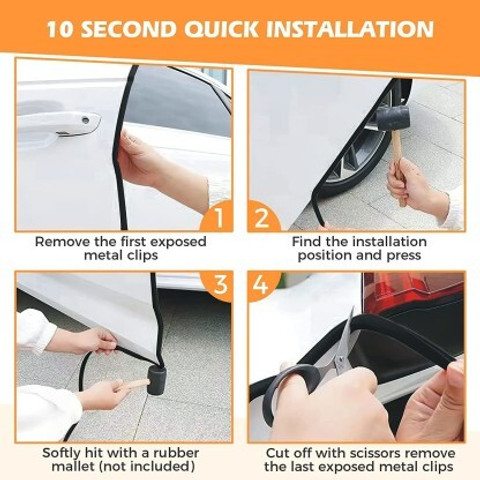 10 SECOND QUICK INSTALLATION

1

Remove the first exposed metal clips

2

Find the installation position and press

3

Softly hit with a rubber mallet (not included)

4

Cut off with scissors remove the last exposed metal clips