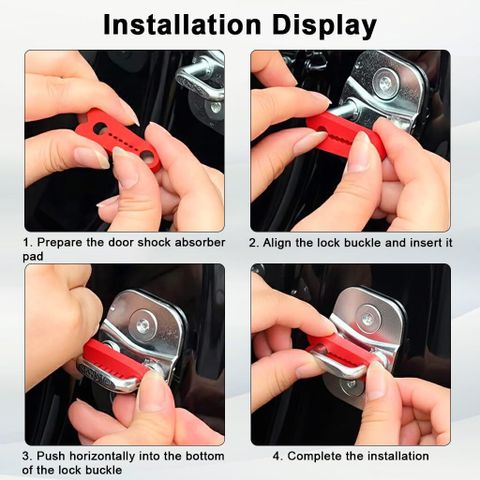 Installation Display

1. Prepare the door shock absorber pad

2. Align the lock buckle and insert it

3. Push horizontally into the bottom of the lock buckle

4. Complete the installation