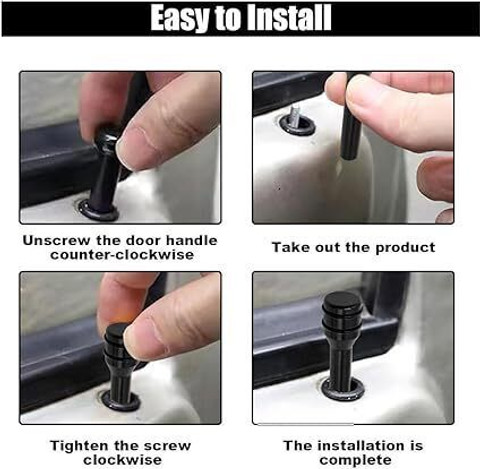 Easy to Install

Unscrew the door handle counter-clockwise

Take out the product

Tighten the screw clockwise

The installation is complete