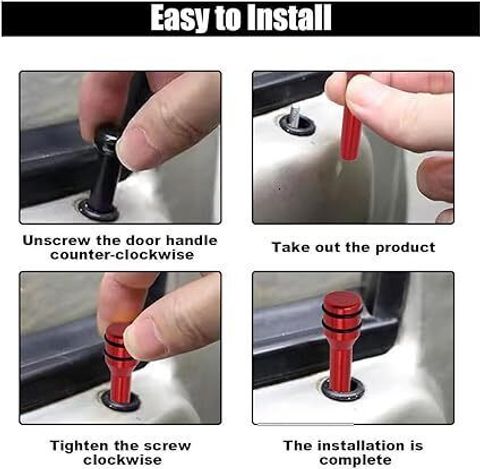 Easy to Install

Unscrew the door handle counter-clockwise

Take out the product

Tighten the screw clockwise

The installation is complete