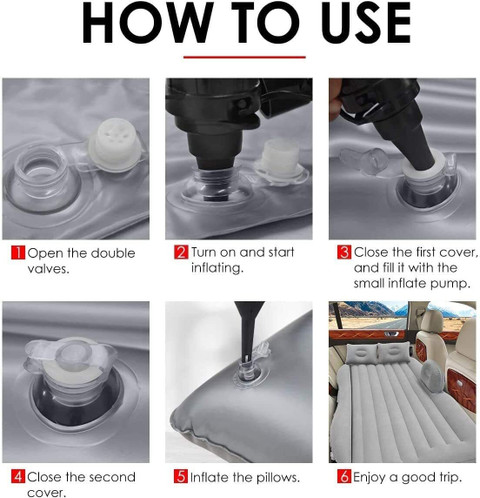 HOW TO USE

1 Open the double valves.

2 Turn on and start inflating.

3 Close the first cover, and fill it with the small inflate pump.

4 Close the second cover.

5 Inflate the pillows.

6 Enjoy a good trip.