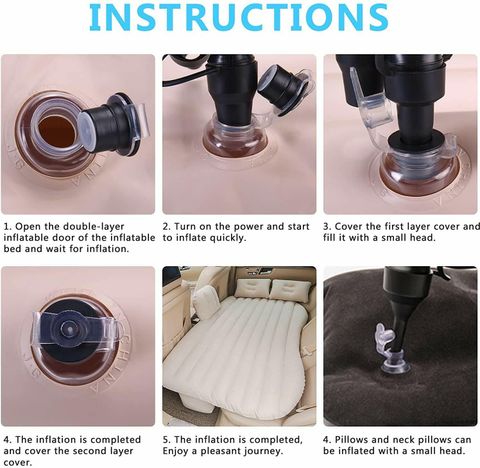 INSTRUCTIONS

1. Open the double-layer inflatable door of the inflatable bed and wait for inflation.

2. Turn on the power and start to inflate quickly.

3. Cover the first layer cover and fill it with a small head.

4. The inflation is completed and cover the second layer cover.

5. The inflation is completed, Enjoy a pleasant journey.

4. Pillows and neck pillows can be inflated with a small head.