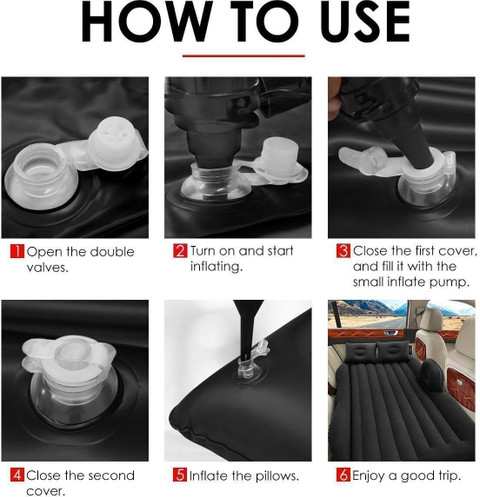 HOW TO USE

1 Open the double valves.

2 Turn on and start inflating.

3 Close the first cover, and fill it with the small inflate pump.

4 Close the second cover.

5 Inflate the pillows.

6 Enjoy a good trip.