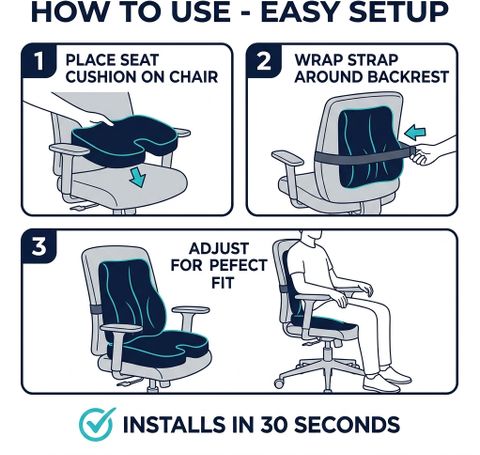 HOW TO USE - EASY SETUP

1 PLACE SEAT CUSHION ON CHAIR

2 WRAP STRAP AROUND BACKREST

3 ADJUST FOR PEFECT FIT

INSTALLS IN 30 SECONDS