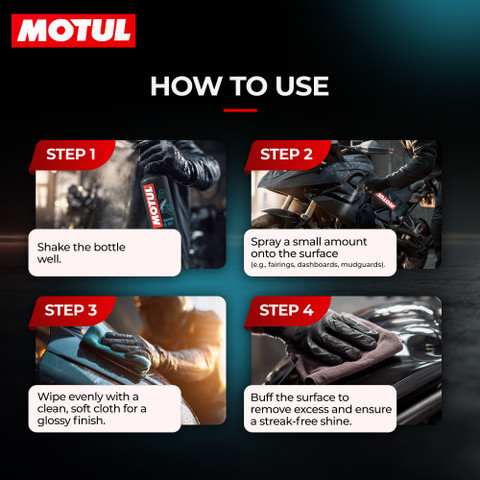 MOTUL

HOW TO USE

STEP 1

MOTUL

Shake the bottle well.

STEP 2

MOTUL

Spray a small amount onto the surface (e.g., fairings, dashboards, mudguards).

STEP 3

Wipe evenly with a clean, soft cloth for a glossy finish.

STEP 4

Buff the surface to remove excess and ensure a streak-free shine.