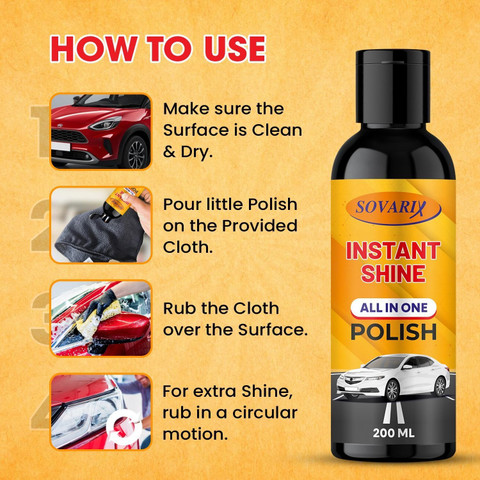 HOW TO USE

1 Make sure the Surface is Clean & Dry.

2 Pour little Polish on the Provided Cloth.

3 Rub the Cloth over the Surface.

4 For extra Shine, rub in a circular motion.

SOVARIX

INSTANT SHINE

ALL IN ONE

POLISH

200 ML