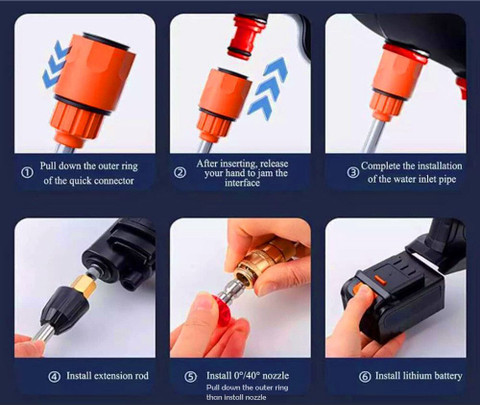 ① Pull down the outer ring of the quick connector

② After inserting, release your hand to jam the interface

③ Complete the installation of the water inlet pipe

④ Install extension rod

⑤ Install 0°/40° nozzle
Pull down the outer ring than install nozzle

⑥ Install lithium battery