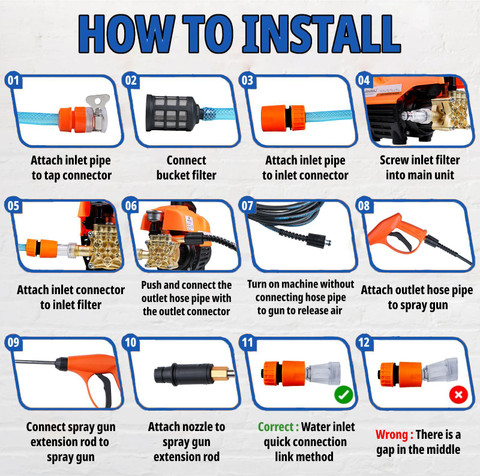 HOW TO INSTALL

01
Attach inlet pipe to tap connector

02
Connect bucket filter

03
Attach inlet pipe to inlet connector

04
Screw inlet filter into main unit

05
Attach inlet connector to inlet filter

06
Push and connect the outlet hose pipe with the outlet connector

07
Turn on machine without connecting hose pipe to gun to release air

08
Attach outlet hose pipe to spray gun

09
Connect spray gun extension rod to spray gun

10
Attach nozzle to spray gun extension rod

11
Correct : Water inlet quick connection link method

12
Wrong : There is a gap in the middle