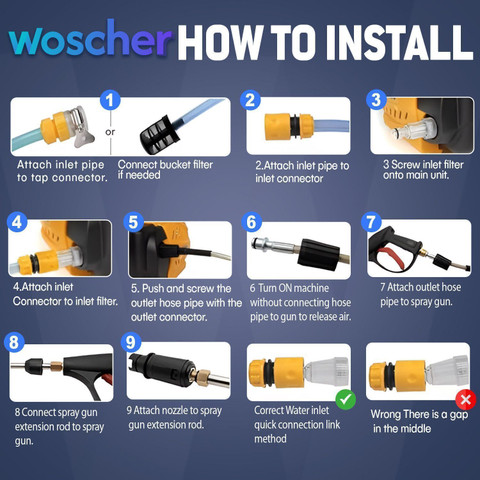 woscher HOW TO INSTALL

1

or

Attach inlet pipe to tap connector.

Connect bucket filter if needed

2

2.Attach inlet pipe to inlet connector

3

3 Screw inlet filter onto main unit.

4

4.Attach inlet Connector to inlet filter.

5

5. Push and screw the outlet hose pipe with the outlet connector.

6

6 Turn ON machine without connecting hose pipe to gun to release air.

7

7 Attach outlet hose pipe to spray gun.

8

8 Connect spray gun extension rod to spray gun.

9

9 Attach nozzle to spray gun extension rod.

Correct Water inlet quick connection link method

Wrong There is a gap in the middle