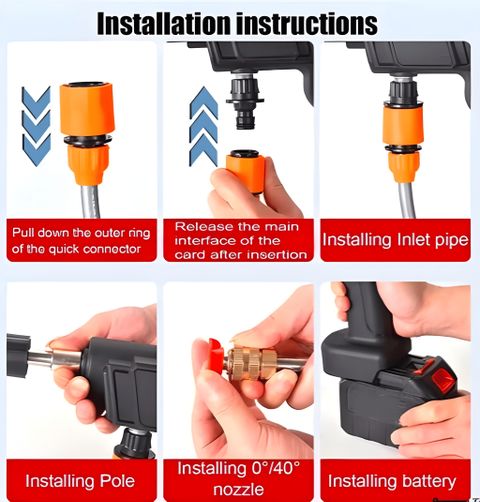 Installation instructions

Pull down the outer ring of the quick connector

Release the main interface of the card after insertion

Installing Inlet pipe

Installing Pole

Installing 0°/40° nozzle

Installing battery