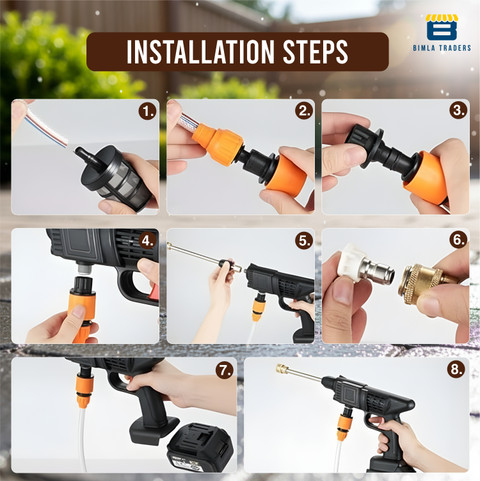 INSTALLATION STEPS

B
BIMLA TRADERS

1.

2.

3.

4.

5.

6.

7.

8.