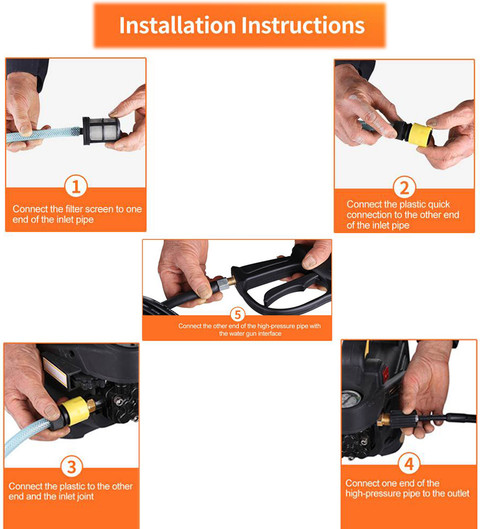 Installation Instructions

1
Connect the filter screen to one end of the inlet pipe

2
Connect the plastic quick connection to the other end of the inlet pipe

5
Connect the other end of the high-pressure pipe with the water gun interface

3
Connect the plastic to the other end and the inlet joint

4
Connect one end of the high-pressure pipe to the outlet