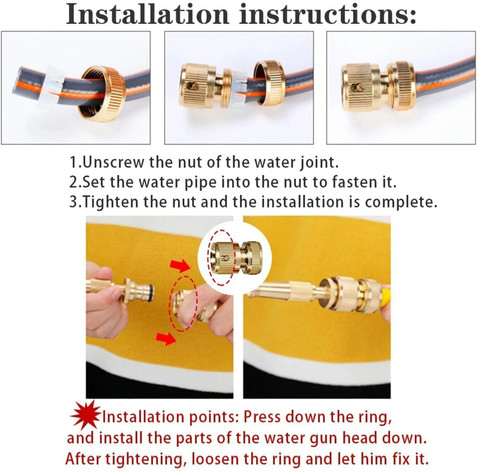 Installation instructions:

1.Unscrew the nut of the water joint.
2.Set the water pipe into the nut to fasten it.
3.Tighten the nut and the installation is complete.

Installation points: Press down the ring, and install the parts of the water gun head down. After tightening, loosen the ring and let him fix it.