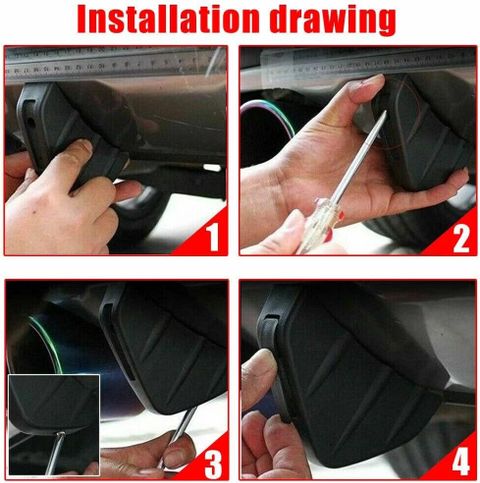 Installation drawing

1

2

3

4