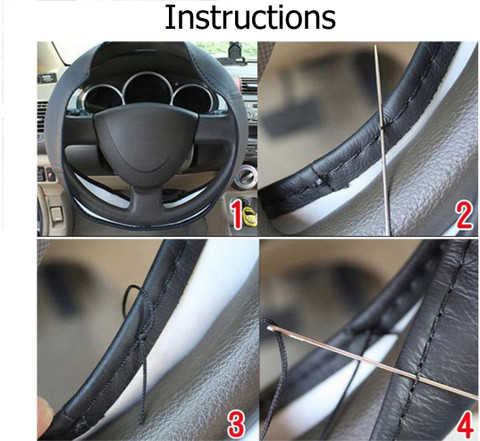 Instructions

1

2

3

4