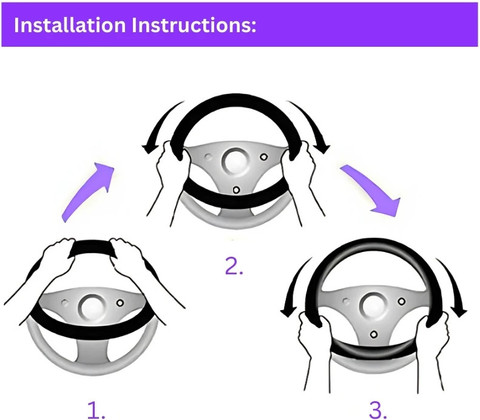 Installation Instructions:

2.

1.

3.