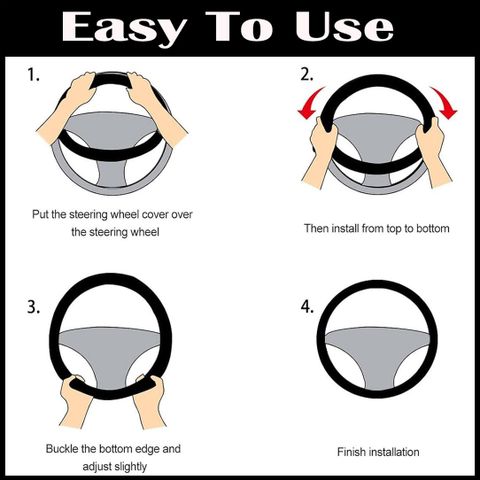 Easy To Use

1.

Put the steering wheel cover over the steering wheel

2.

Then install from top to bottom

3.

Buckle the bottom edge and adjust slightly

4.

Finish installation