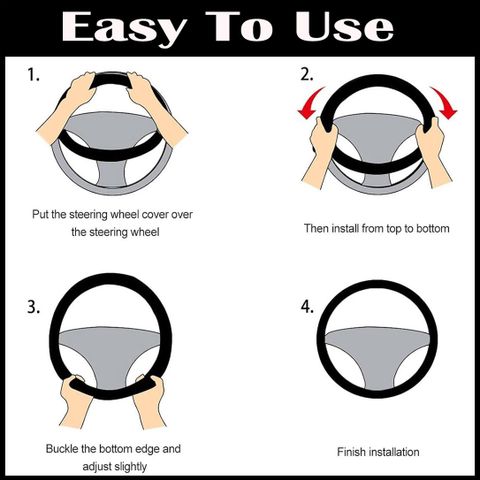 Easy To Use

1.

Put the steering wheel cover over the steering wheel

2.

Then install from top to bottom

3.

Buckle the bottom edge and adjust slightly

4.

Finish installation