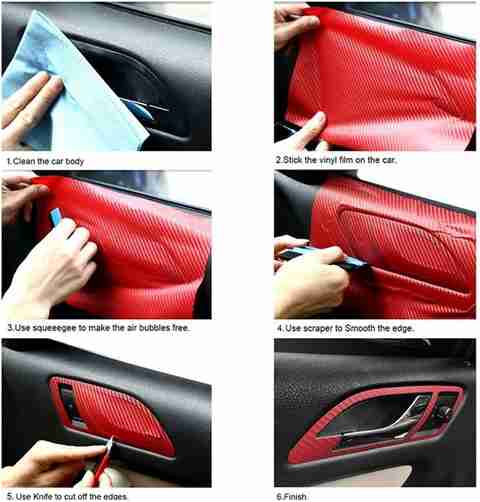 1.Clean the car body

2.Stick the vinyl film on the car.

3.Use squeeegee to make the air bubbles free.

4.Use scraper to Smooth the edge.

5. Use Knife to cut off the edges.

6.Finish.