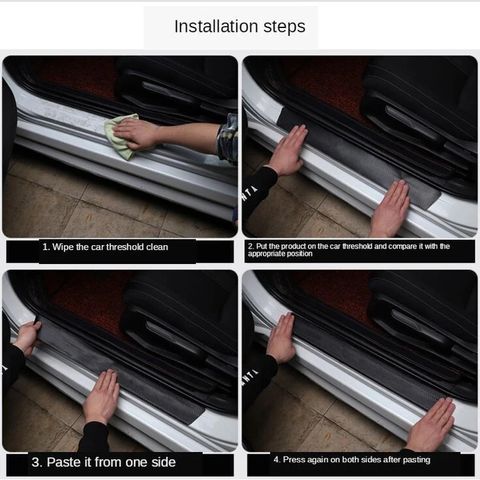 Installation steps

1. Wipe the car threshold clean

2. Put the product on the car threshold and compare it with the appropriate position

3. Paste it from one side

4. Press again on both sides after pasting